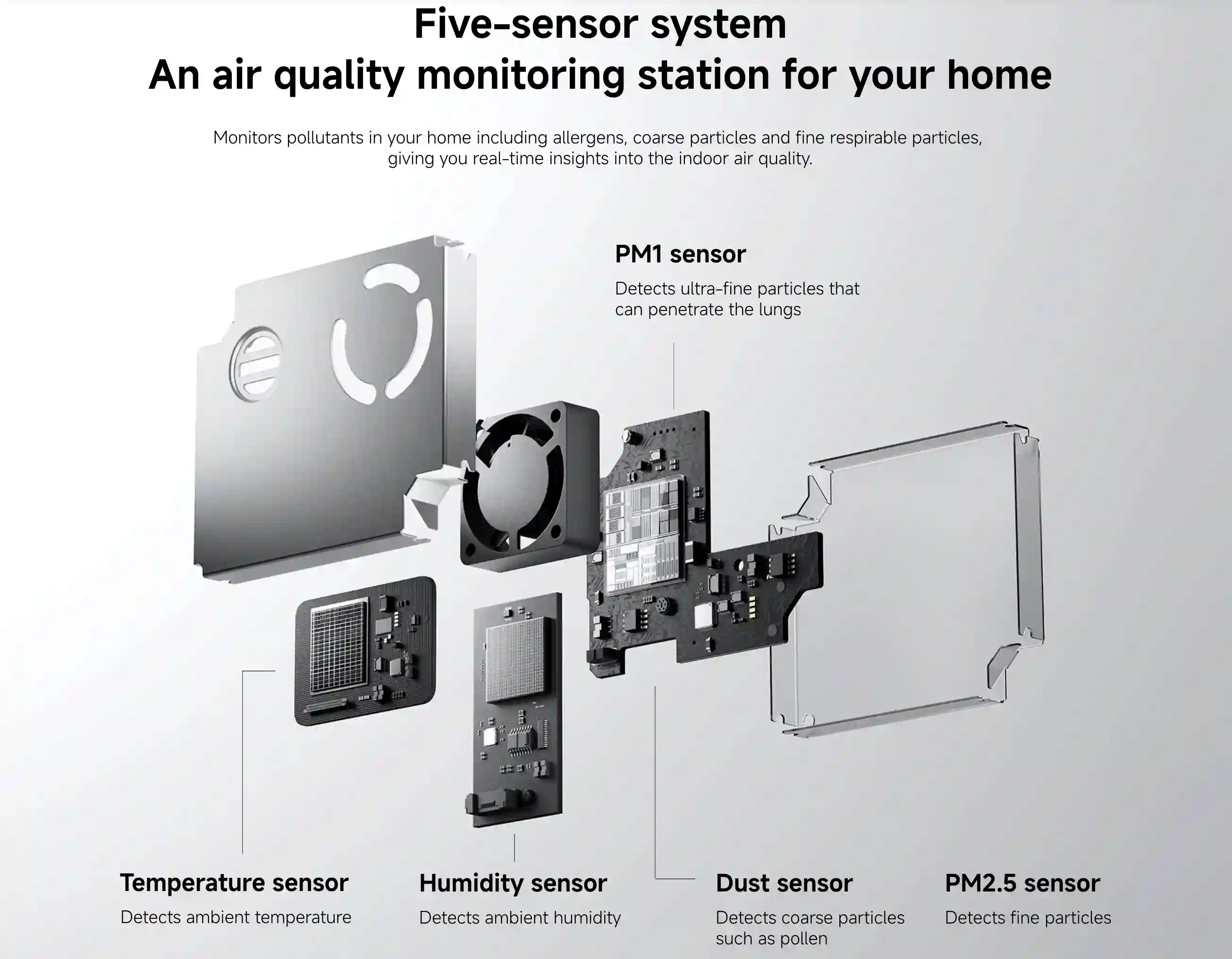 Five-sensor system
An air quality monitoring station for your home

Monitors pollutants in your home including allergens, coarse particles and fine respirable particles, giving you real-time insights into the indoor air quality.

PM1 sensor
Detects ultra-fine particles that can penetrate the lungs

Temperature sensor
Detects ambient temperature

Humidity sensor
Detects ambient humidity

Dust sensor
Detects coarse particles such as pollen

PM2.5 sensor
Detects fine particles